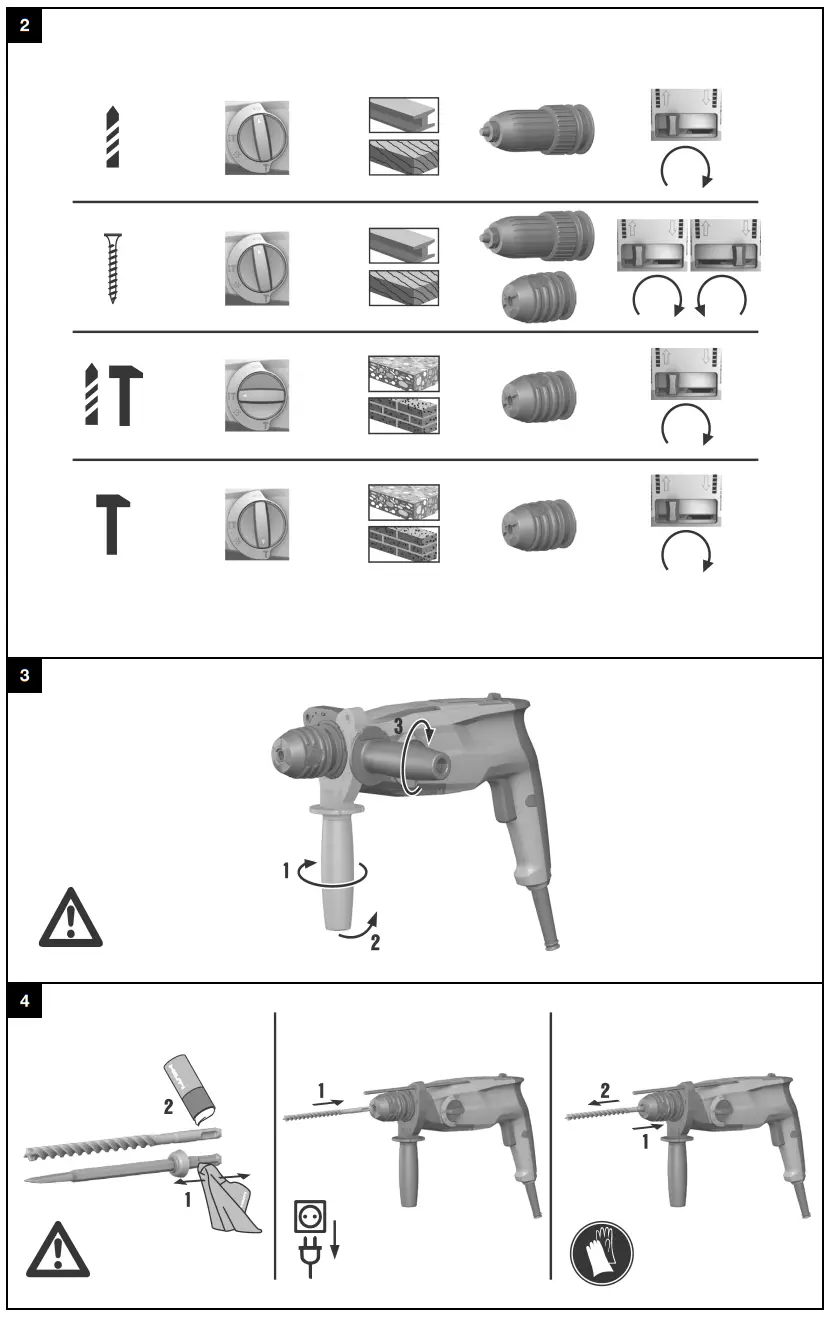 2

3

3

1

2

4

2

1

1

2

1