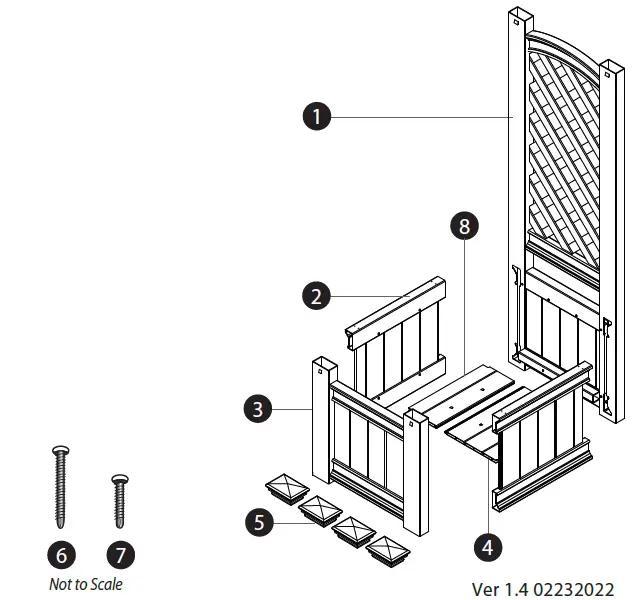 1
8
2
3
5
4
6
7
Not to Scale
Ver 1.4 02232022