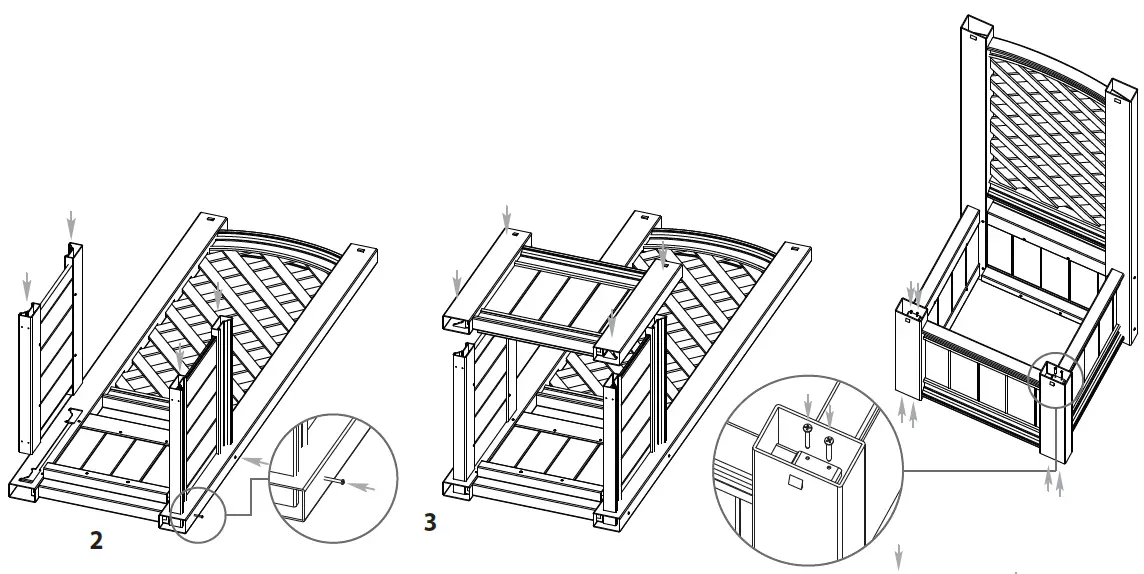 2

3