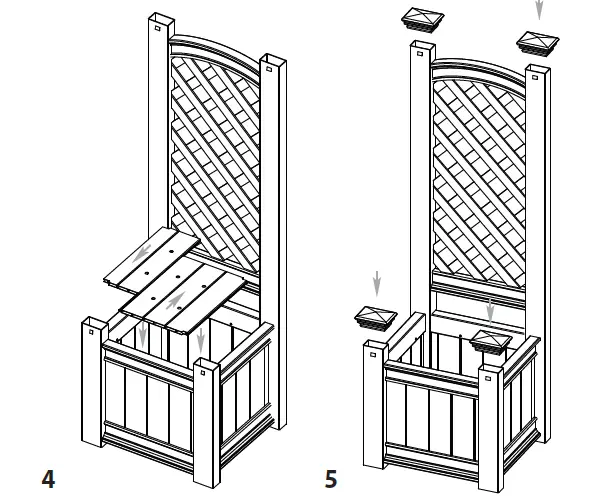 4

5