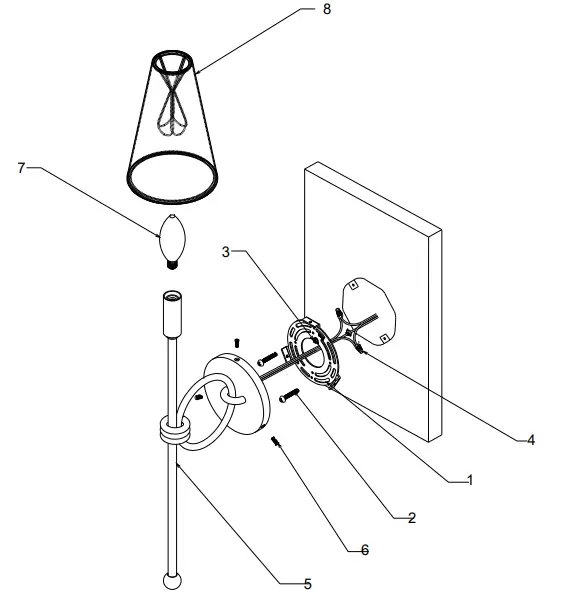 8
7
3
4
1
2
6
5