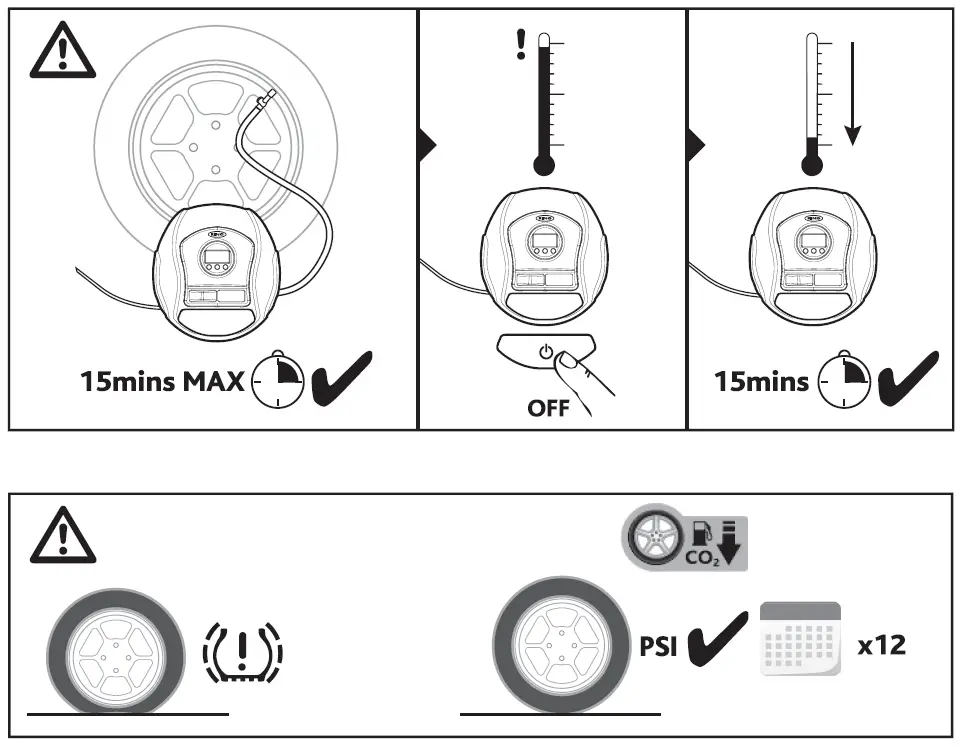 15mins MAX

!

OFF

15mins

$CO_2$

PSI

x12