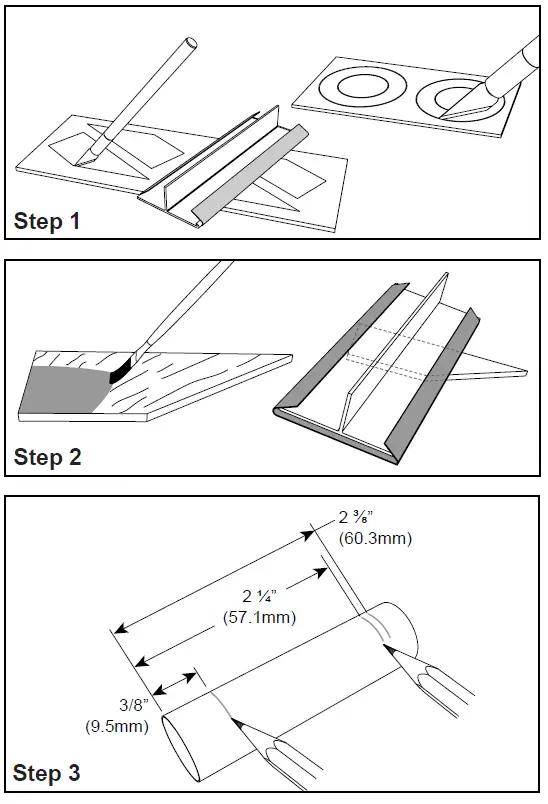 Step 1

Step 2

2 ⅜"
(60.3mm)

2 ¼"
(57.1mm)

3/8"
(9.5mm)

Step 3