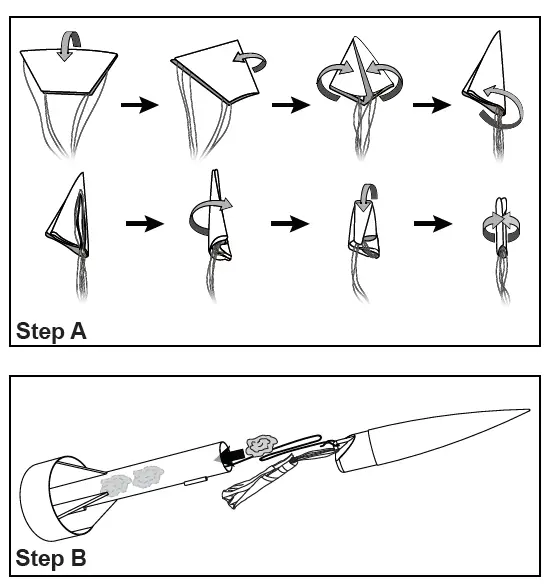 Step A

Step B