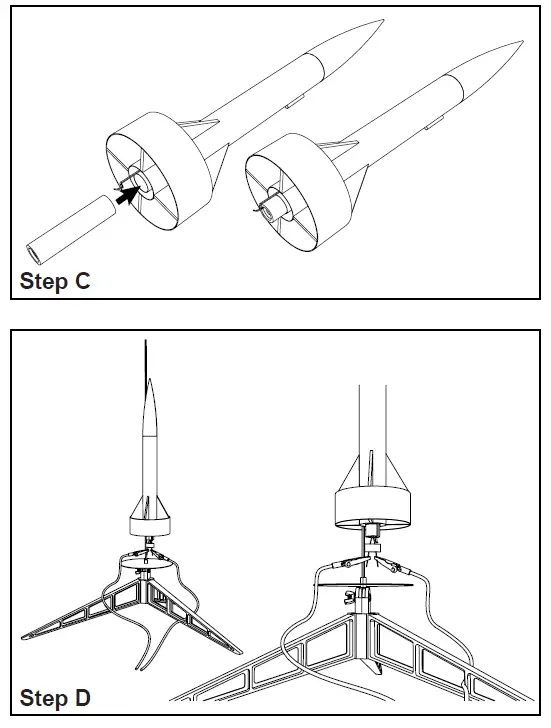 Step C

Step D