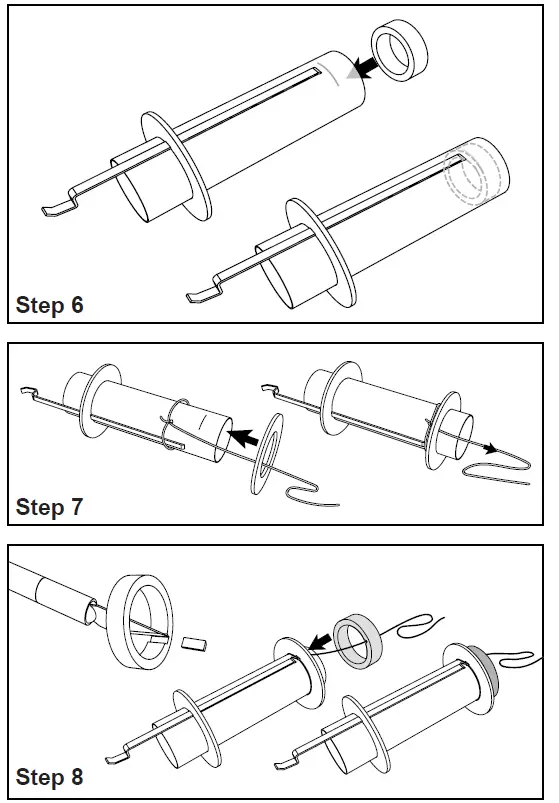 Step 6

Step 7

Step 8