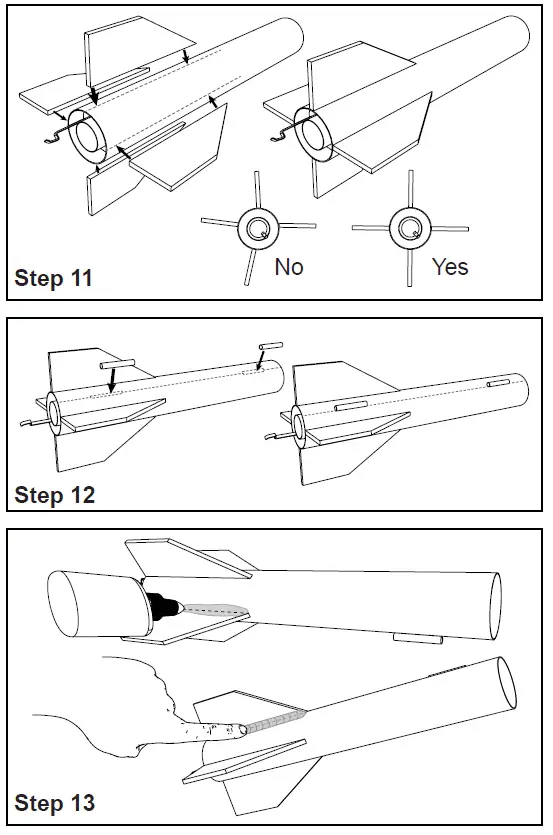 No

Yes

Step 11

Step 12

Step 13