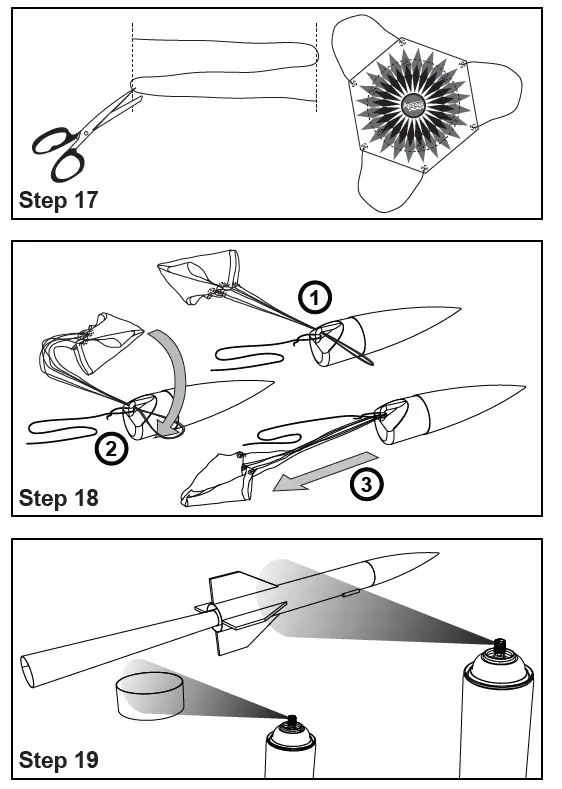 Step 17

1
2
3
Step 18

Step 19