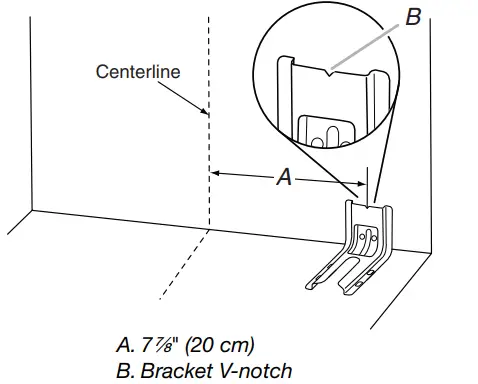 B

Centerline

A

A. 7⅞" (20 cm)
B. Bracket V-notch