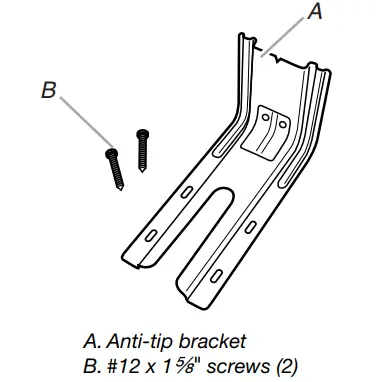 A

B

A. Anti-tip bracket
B. #12 x 1⅝" screws (2)