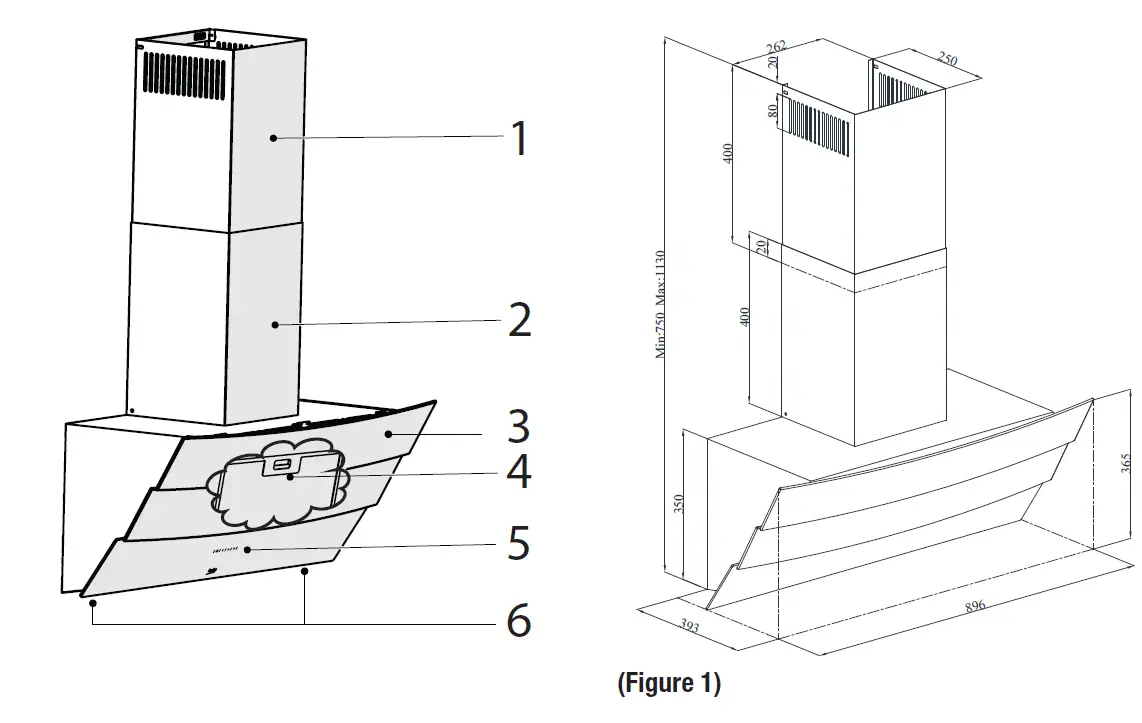 1
2
3
4
5
6

262
250
20
80
400
20
400
Min:750 Max:1130
350
365
393
896

(Figure 1)