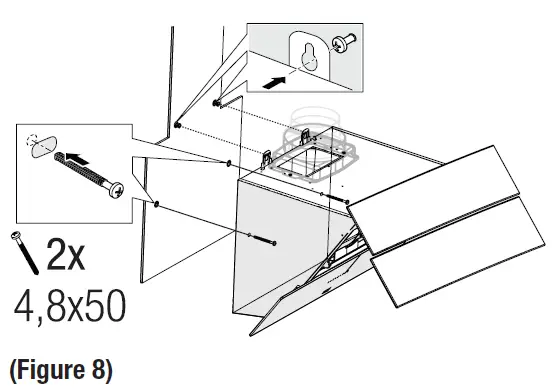 2x
4,8x50

(Figure 8)