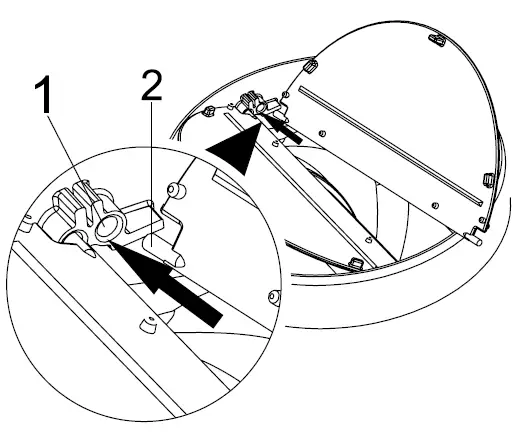 1
2