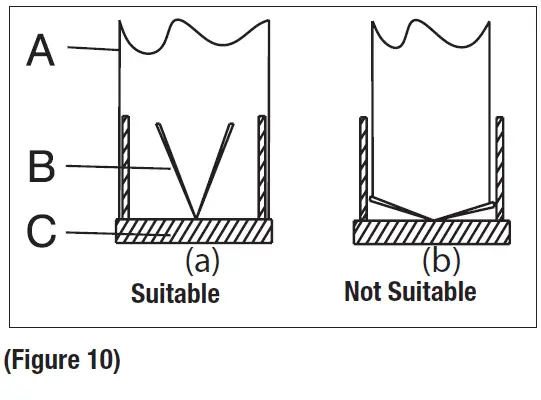 A
B
C
(a)
Suitable
(b)
Not Suitable

(Figure 10)