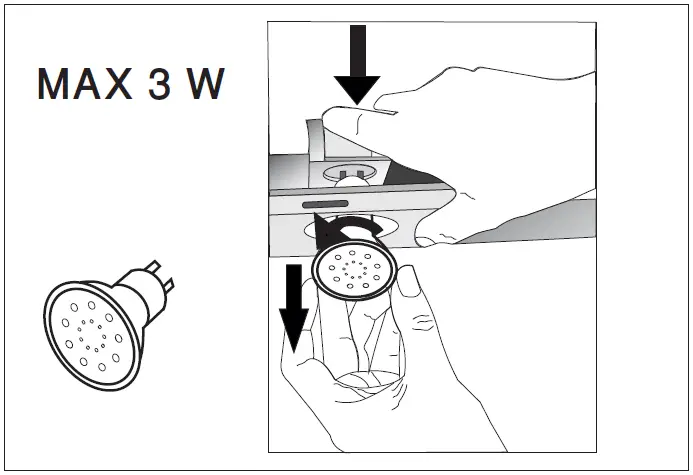 MAX 3 W