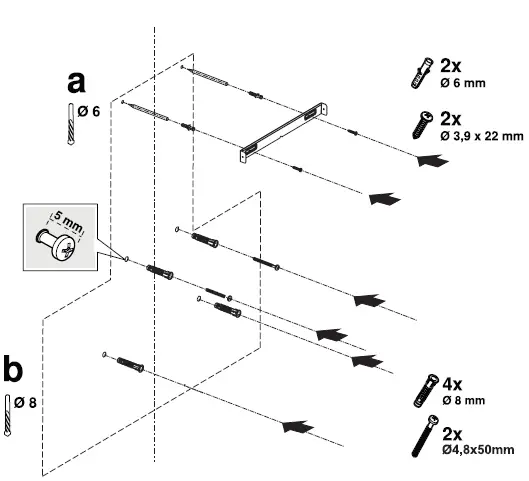 a

Ø 6

2x
Ø 6 mm

2x
Ø 3,9 x 22 mm

5 mm

b

Ø 8

4x
Ø 8 mm

2x
Ø4,8x50mm