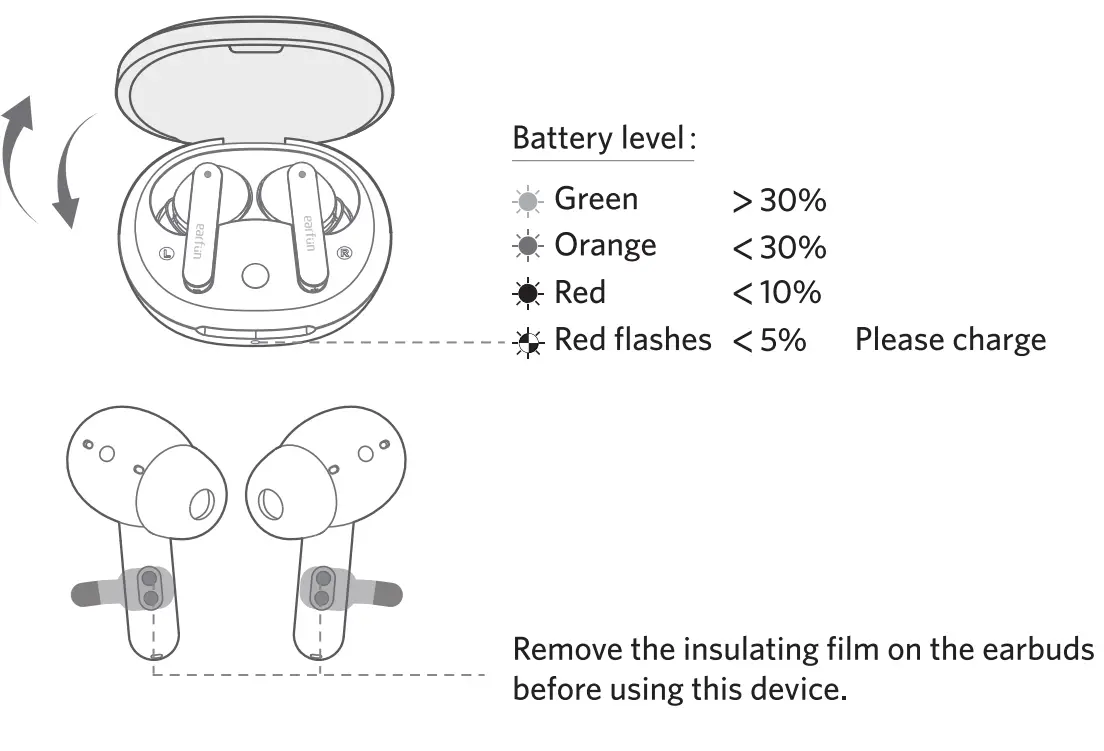 earfun earfun
L R

Battery level:

Green > 30%
Orange < 30%
Red < 10%
Red flashes < 5% Please charge

Remove the insulating film on the earbuds before using this device.