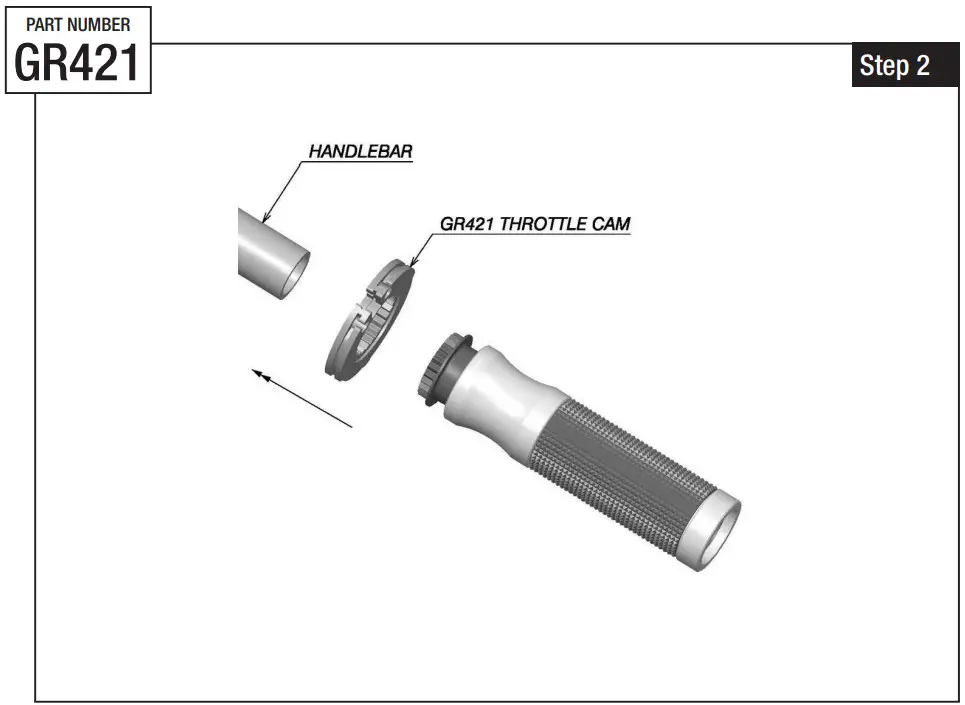 PART NUMBER
GR421

Step 2

HANDLEBAR

GR421 THROTTLE CAM