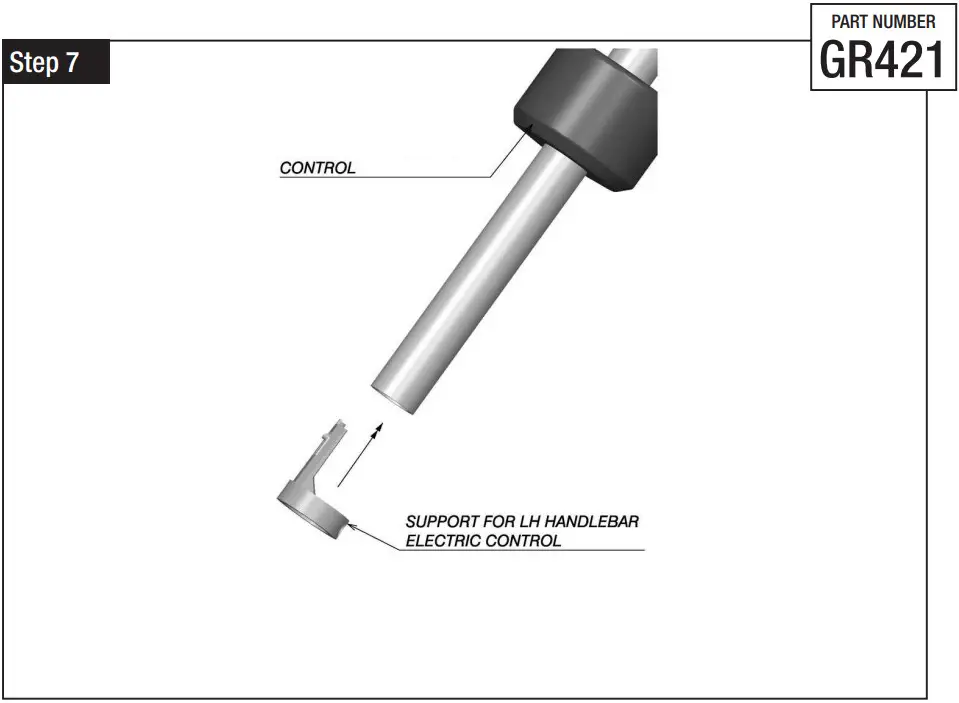 Step 7

PART NUMBER
GR421

CONTROL

SUPPORT FOR LH HANDLEBAR ELECTRIC CONTROL