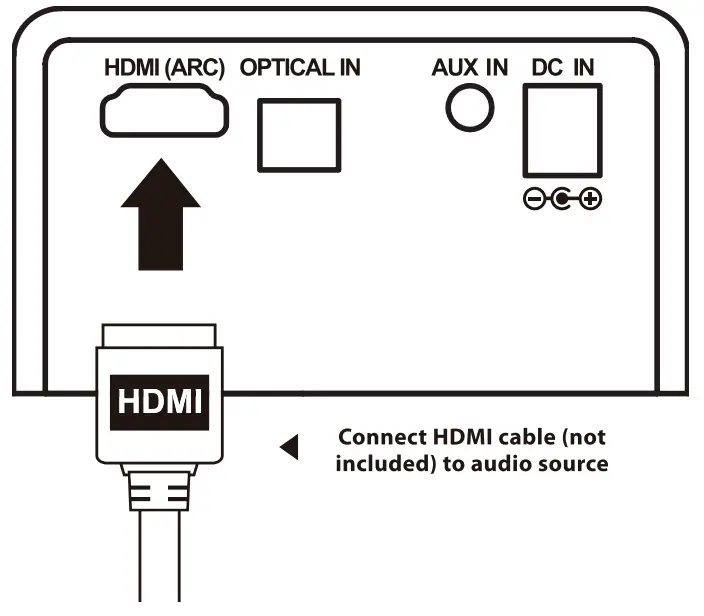 HDMI (ARC) OPTICAL IN AUX IN DC IN

HDMI

Connect HDMI cable (not included) to audio source