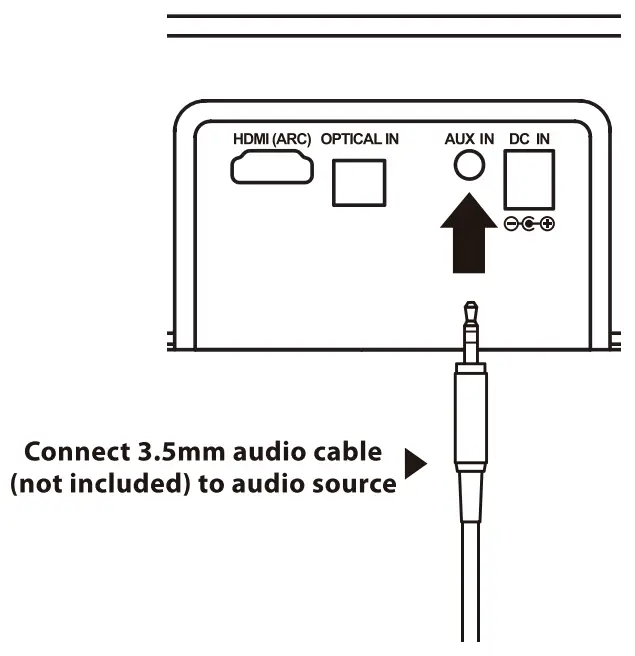 HDMI (ARC) OPTICAL IN AUX IN DC IN

Connect 3.5mm audio cable (not included) to audio source