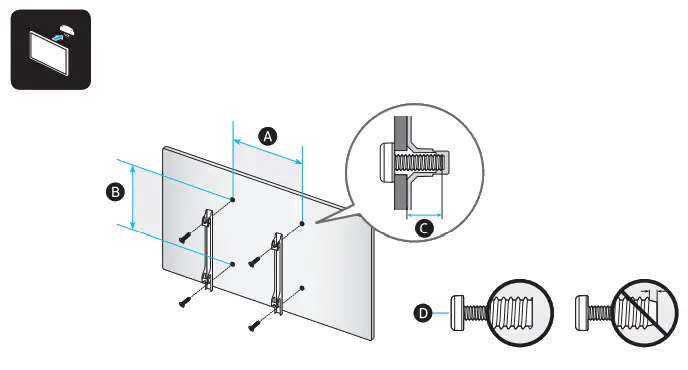 A
B
C
D