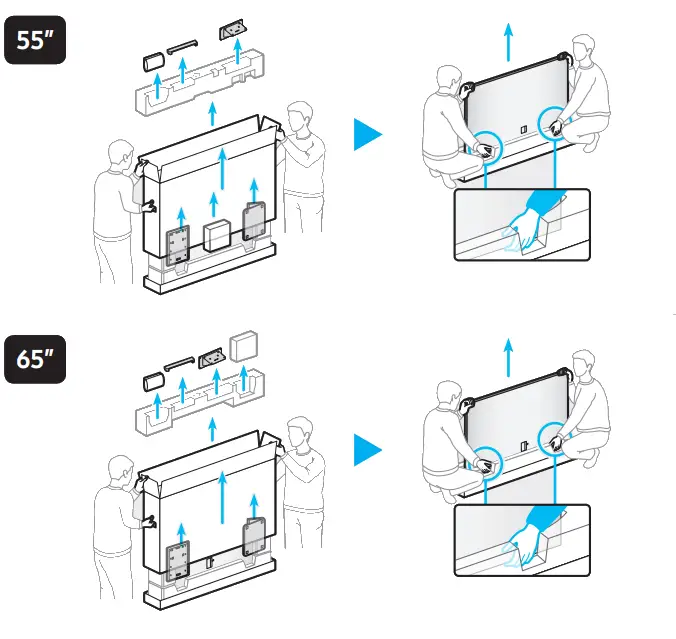 55"

65"