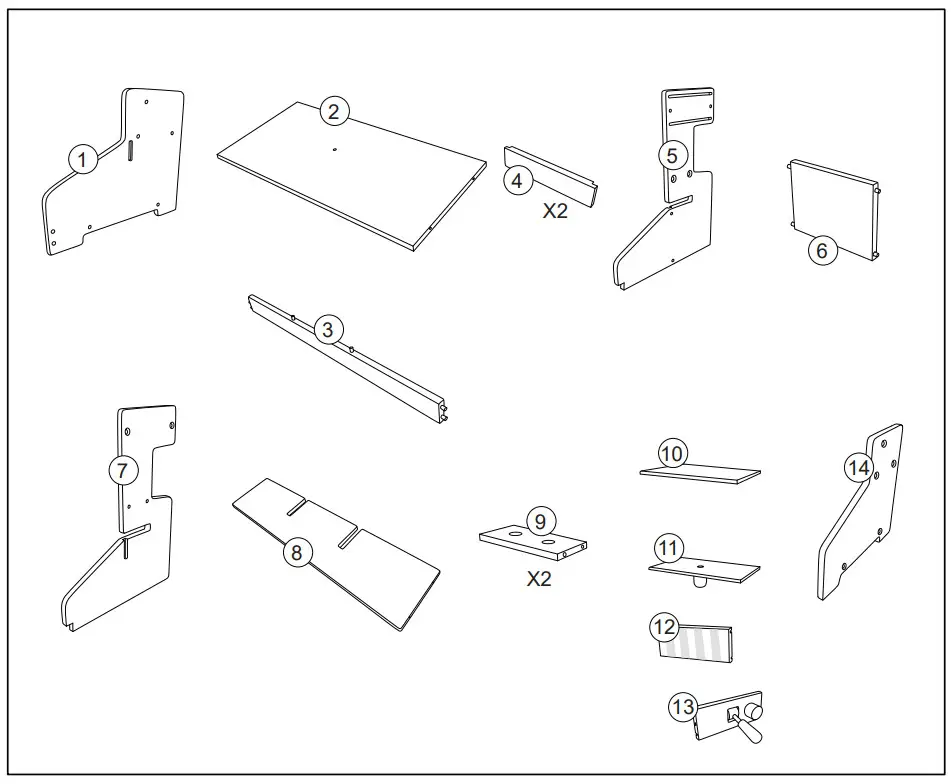 1
2
4
X2
5
6
3
7
8
9
X2
10
11
12
13
14