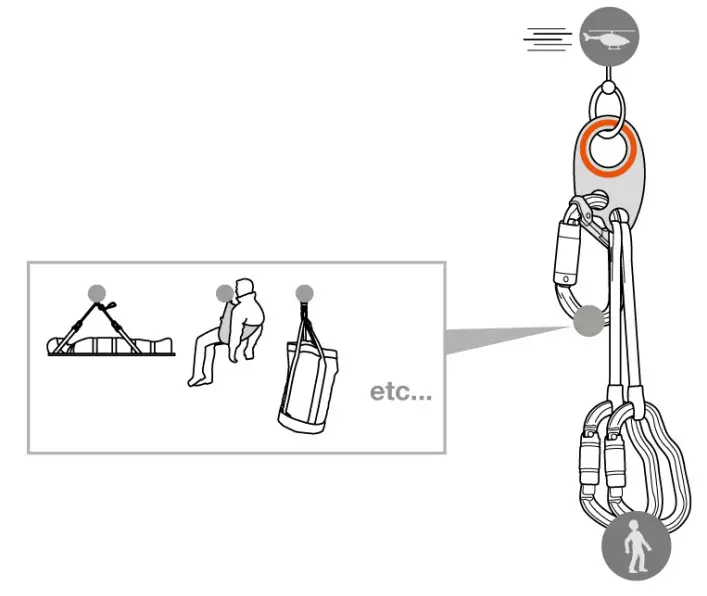 etc...