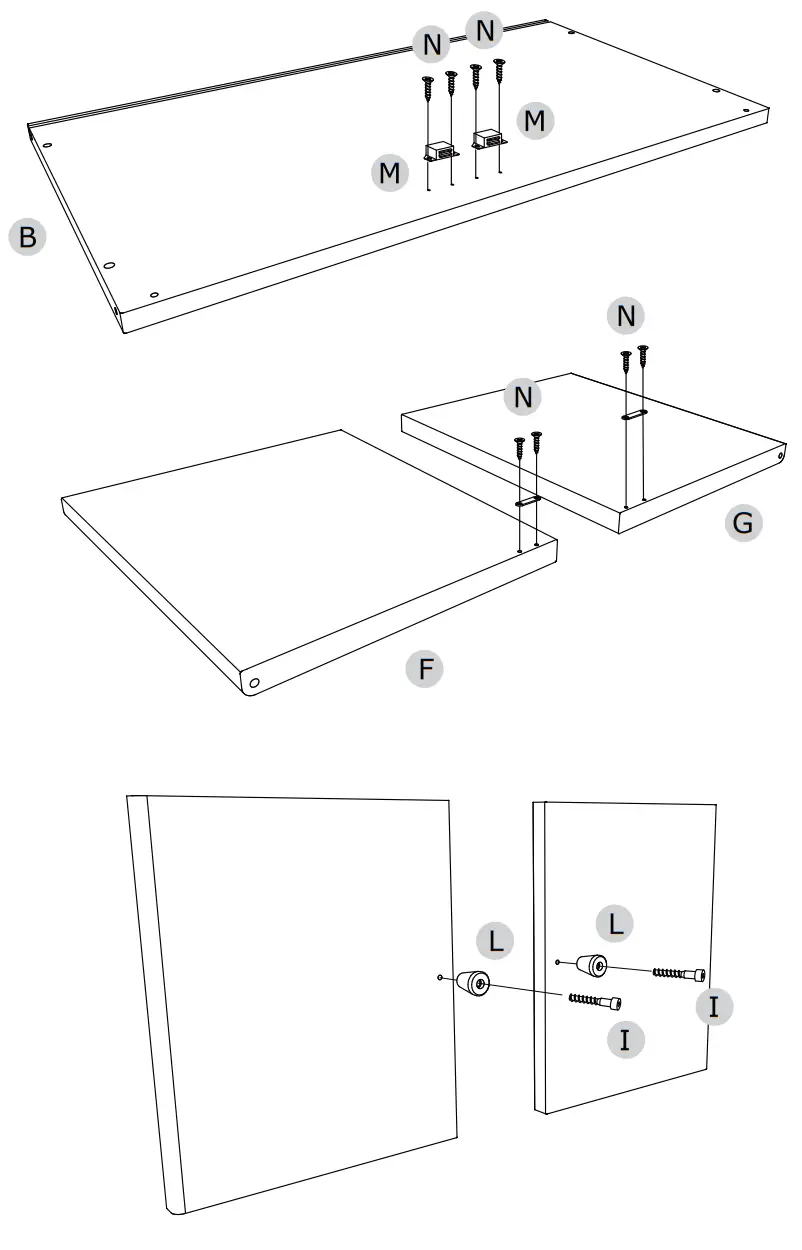 N N
M
M
B
N
N
G
F
L
L
I
I