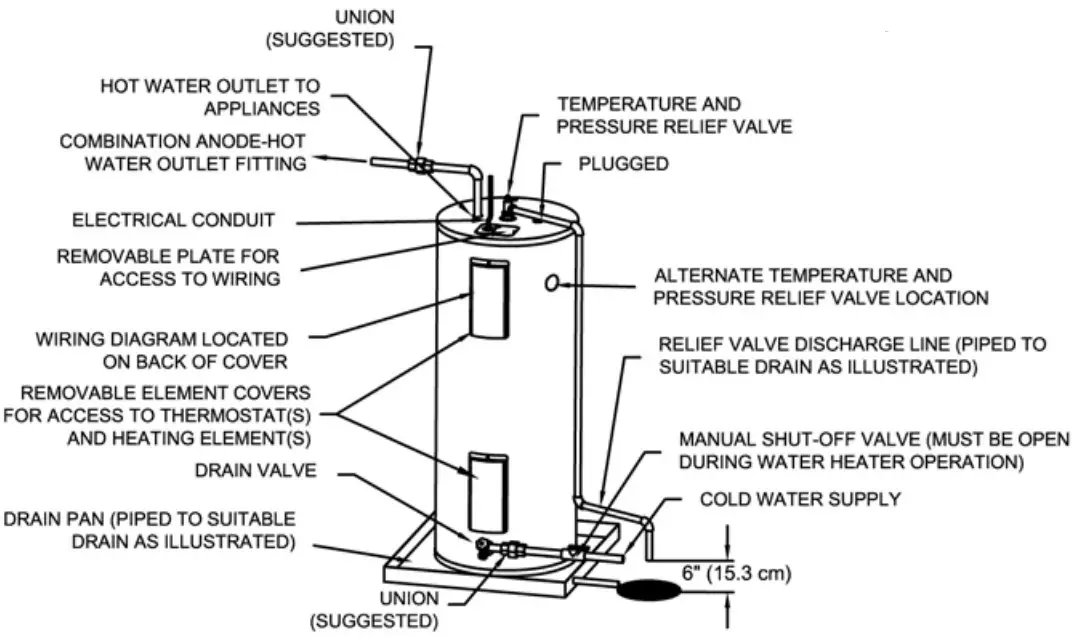 UNION (SUGGESTED)

HOT WATER OUTLET TO APPLIANCES

COMBINATION ANODE-HOT WATER OUTLET FITTING

ELECTRICAL CONDUIT

REMOVABLE PLATE FOR ACCESS TO WIRING

WIRING DIAGRAM LOCATED ON BACK OF COVER

REMOVABLE ELEMENT COVERS FOR ACCESS TO THERMOSTAT(S) AND HEATING ELEMENT(S)

DRAIN VALVE

DRAIN PAN (PIPED TO SUITABLE DRAIN AS ILLUSTRATED)

UNION (SUGGESTED)

TEMPERATURE AND PRESSURE RELIEF VALVE

PLUGGED

ALTERNATE TEMPERATURE AND PRESSURE RELIEF VALVE LOCATION

RELIEF VALVE DISCHARGE LINE (PIPED TO SUITABLE DRAIN AS ILLUSTRATED)

MANUAL SHUT-OFF VALVE (MUST BE OPEN DURING WATER HEATER OPERATION)

COLD WATER SUPPLY

6" (15.3 cm)