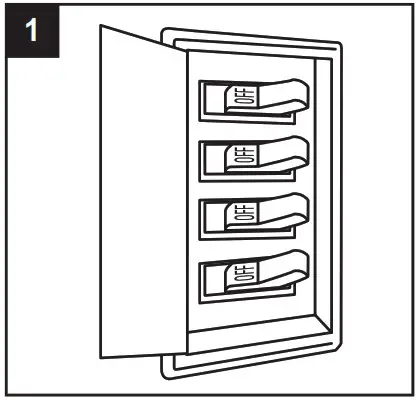 1

OFF

OFF

OFF

OFF