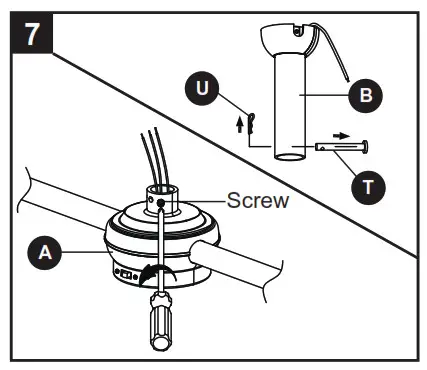 7

U

B

T

Screw

A