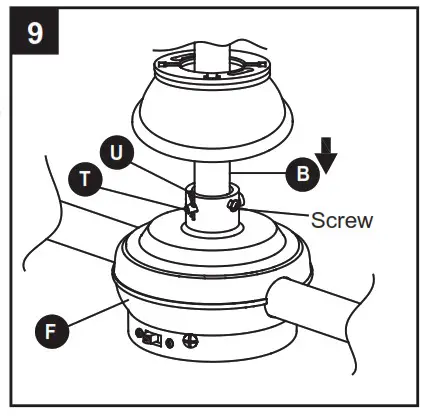 9

U

T

B

Screw

F