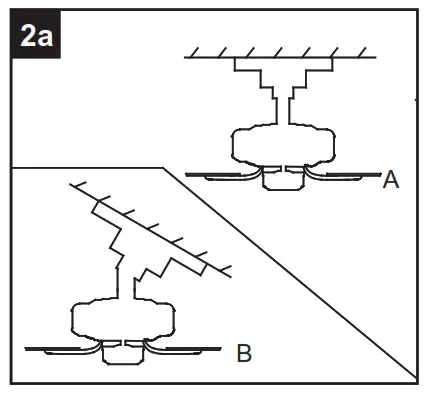 2a

A

B