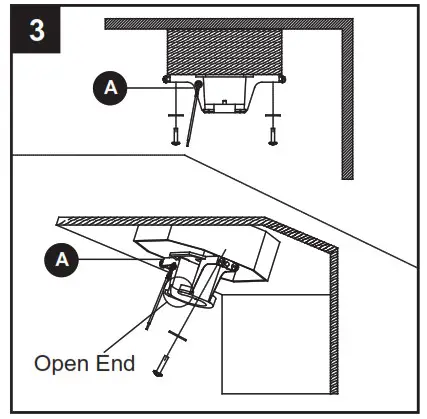 3

A

A

Open End