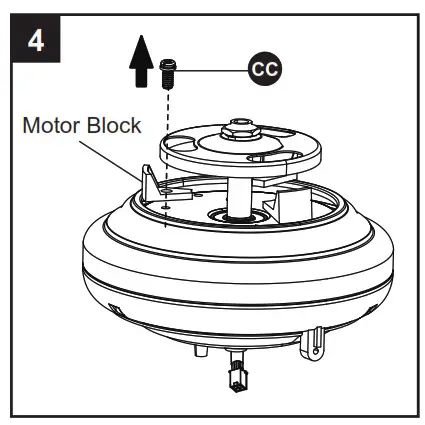 4

CC

Motor Block