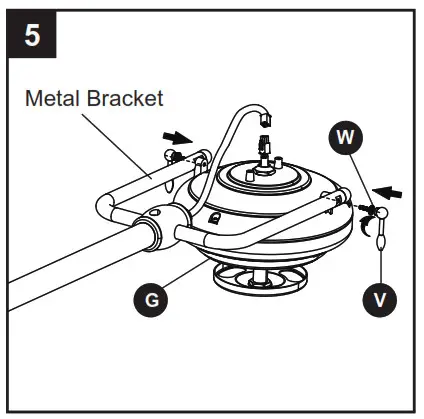 5

Metal Bracket

W

G

V