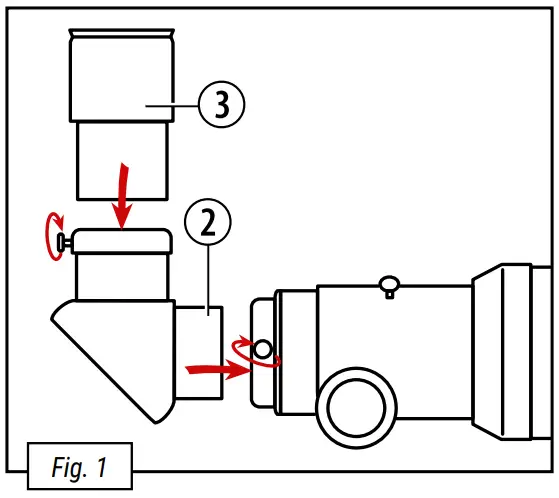 3

2

Fig. 1