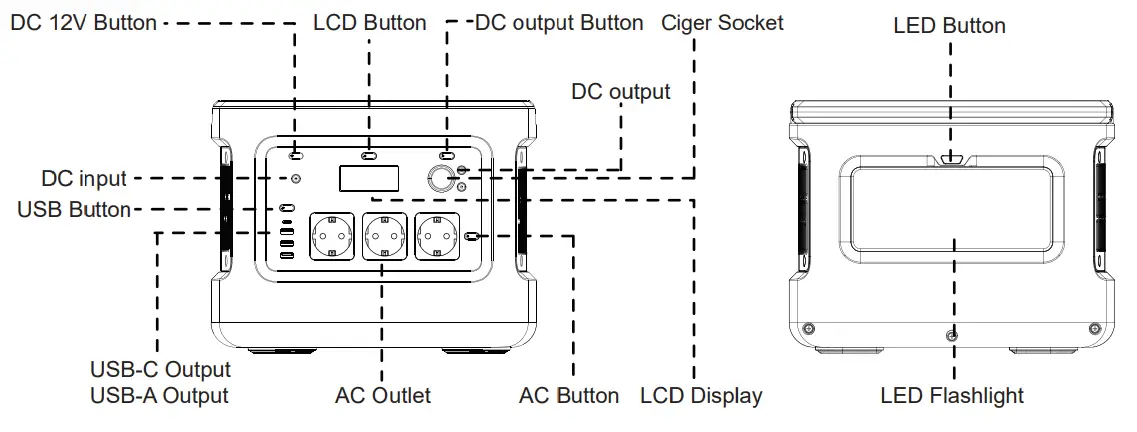 DC 12V Button
LCD Button
DC output Button
Ciger Socket
LED Button
DC output
DC input
USB Button
USB-C Output
USB-A Output
AC Outlet
AC Button
LCD Display
LED Flashlight