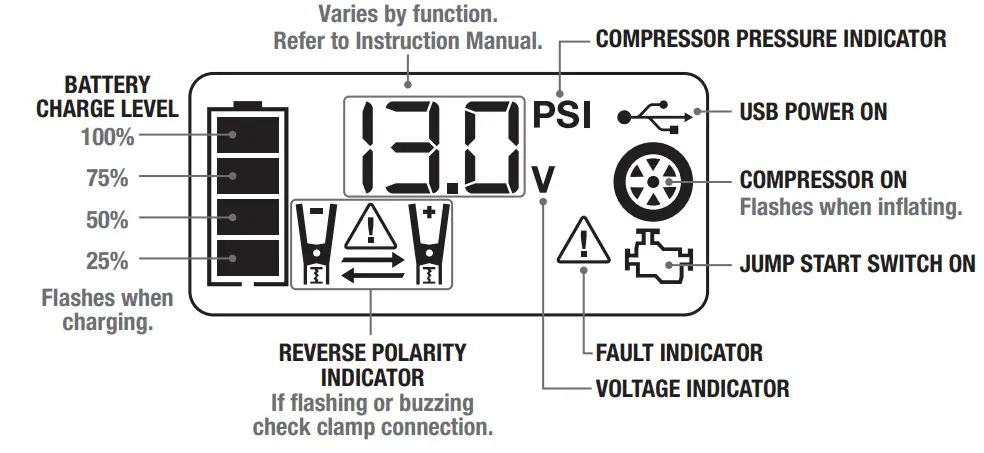 Varies by function.
Refer to Instruction Manual.

COMPRESSOR PRESSURE INDICATOR

BATTERY
CHARGE LEVEL
100%
75%
50%
25%
Flashes when charging.

13.0

PSI

V

USB POWER ON

COMPRESSOR ON
Flashes when inflating.

JUMP START SWITCH ON

REVERSE POLARITY INDICATOR
If flashing or buzzing check clamp connection.

FAULT INDICATOR

VOLTAGE INDICATOR