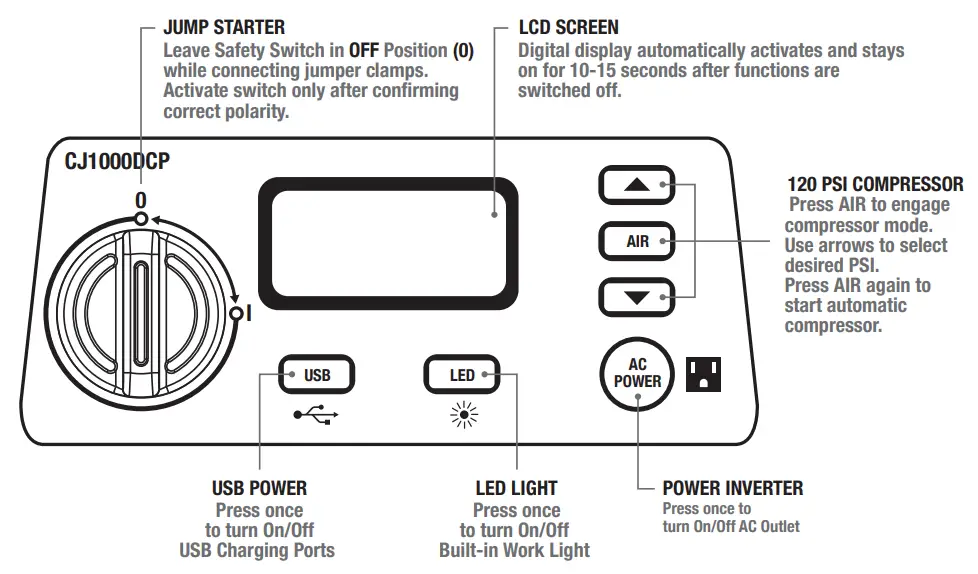 JUMP STARTER
Leave Safety Switch in OFF Position (0) while connecting jumper clamps. Activate switch only after confirming correct polarity.

LCD SCREEN
Digital display automatically activates and stays on for 10-15 seconds after functions are switched off.

CJ1000DCP

0

I

AIR

120 PSI COMPRESSOR
Press AIR to engage compressor mode. Use arrows to select desired PSI. Press AIR again to start automatic compressor.

USB

LED

AC POWER

USB POWER
Press once to turn On/Off USB Charging Ports

LED LIGHT
Press once to turn On/Off Built-in Work Light

POWER INVERTER
Press once to turn On/Off AC Outlet