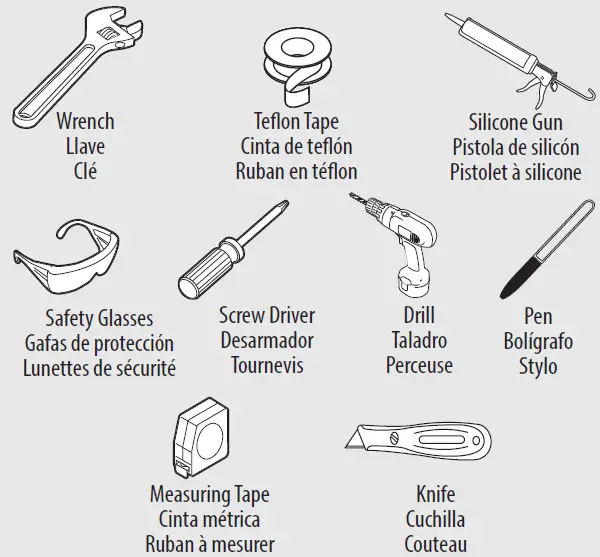 Wrench
Llave
Clé

Teflon Tape
Cinta de teflón
Ruban en téflon

Silicone Gun
Pistola de silicón
Pistolet à silicone

Safety Glasses
Gafas de protección
Lunettes de sécurité

Screw Driver
Desarmador
Tournevis

Drill
Taladro
Perceuse

Pen
Bolígrafo
Stylo

Measuring Tape
Cinta métrica
Ruban à mesurer

Knife
Cuchilla
Couteau