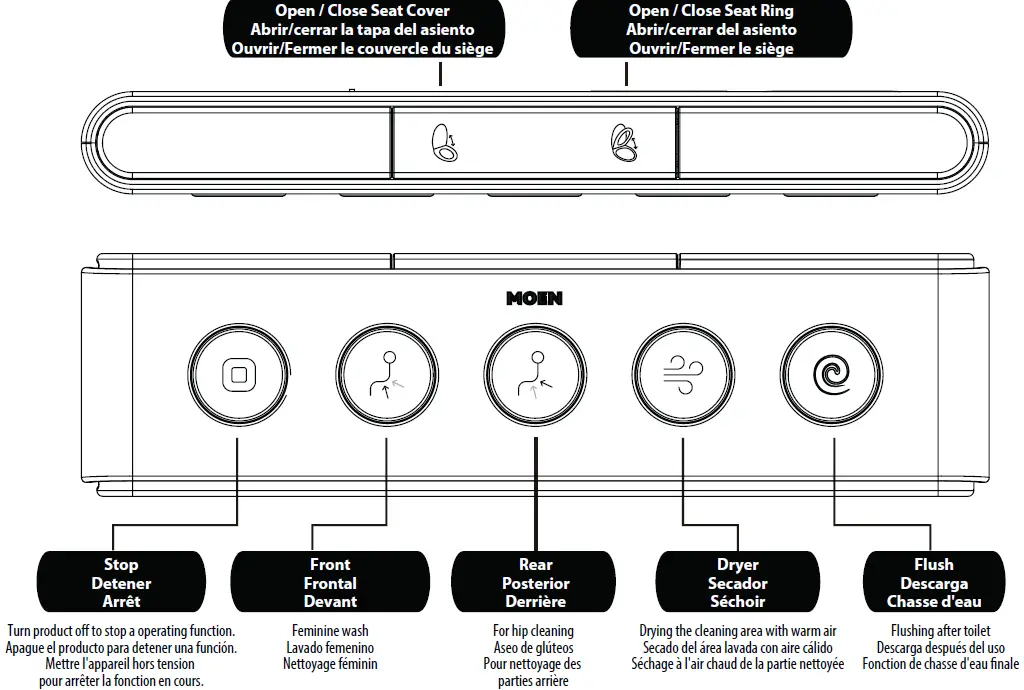 Open / Close Seat Cover
Abrir/cerrar la tapa del asiento
Ouvrir/Fermer le couvercle du siège

Open / Close Seat Ring
Abrir/cerrar del asiento
Ouvrir/Fermer le siège

MOEN

Stop
Detener
Arrêt

Turn product off to stop a operating function.
Apague el producto para detener una función.
Mettre l'appareil hors tension
pour arrêter la fonction en cours.

Front
Frontal
Devant

Feminine wash
Lavado femenino
Nettoyage féminin

Rear
Posterior
Derrière

For hip cleaning
Aseo de glúteos
Pour nettoyage des
parties arrière

Dryer
Secador
Séchoir

Drying the cleaning area with warm air
Secado del área lavada con aire cálido
Séchage à l'air chaud de la partie nettoyée

Flush
Descarga
Chasse d'eau

Flushing after toilet
Descarga después del uso
Fonction de chasse d'eau finale