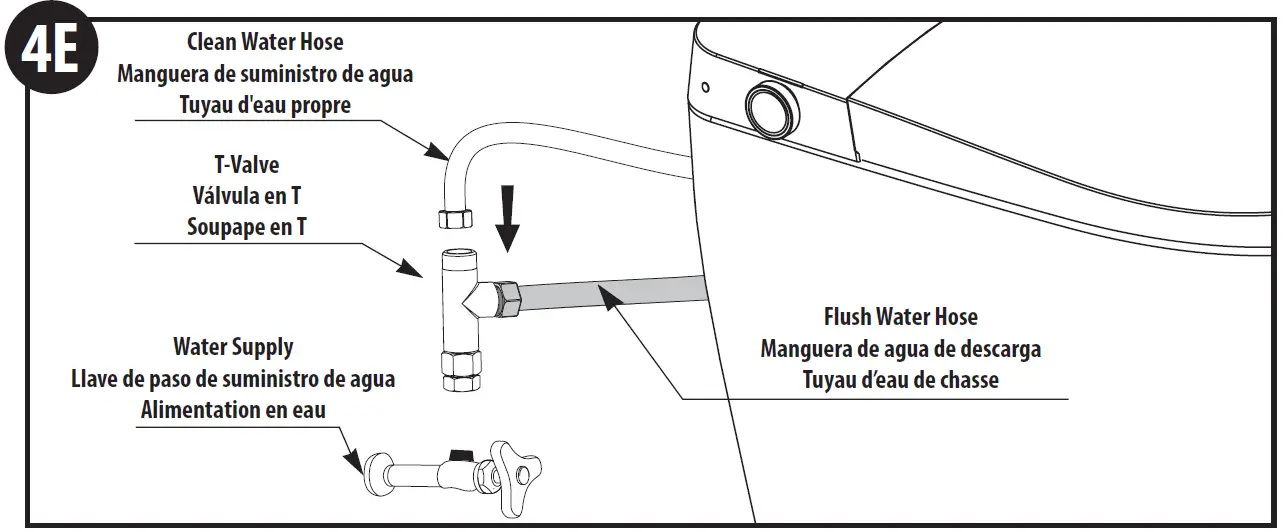 4E

Clean Water Hose
Manguera de suministro de agua
Tuyau d'eau propre

T-Valve
Válvula en T
Soupape en T

Water Supply
Llave de paso de suministro de agua
Alimentation en eau

Flush Water Hose
Manguera de agua de descarga
Tuyau d'eau de chasse