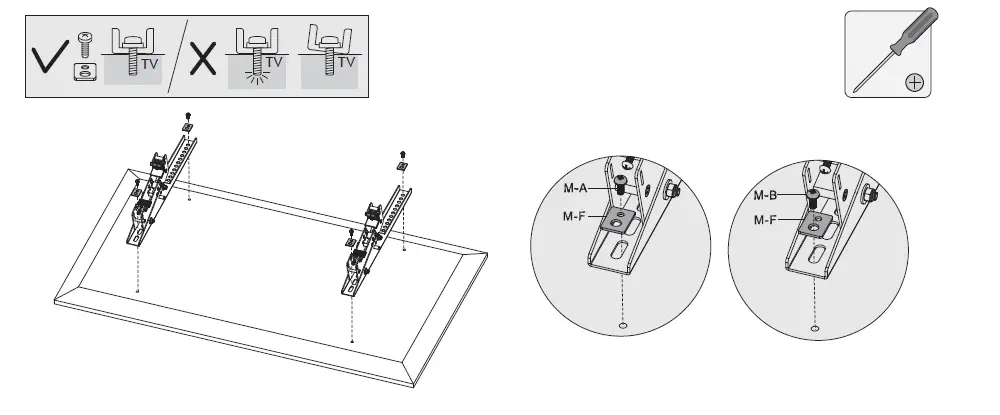 TV
TV
TV

M-A
M-F

M-B
M-F