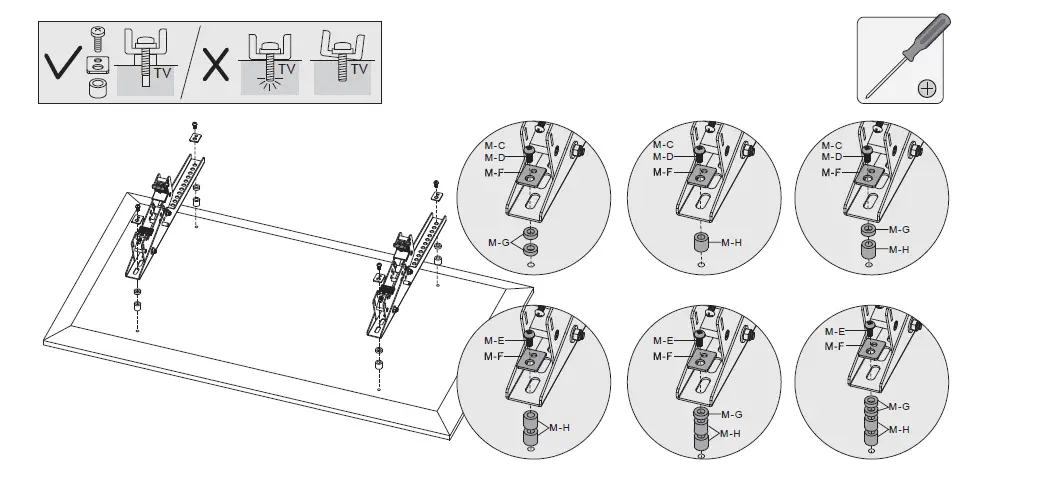 TV
TV
TV

M-C
M-D
M-F
M-G

M-C
M-D
M-F
M-H

M-C
M-D
M-F
M-G
M-H

M-E
M-F
M-H

M-E
M-F
M-G
M-H

M-E
M-F
M-G
M-H