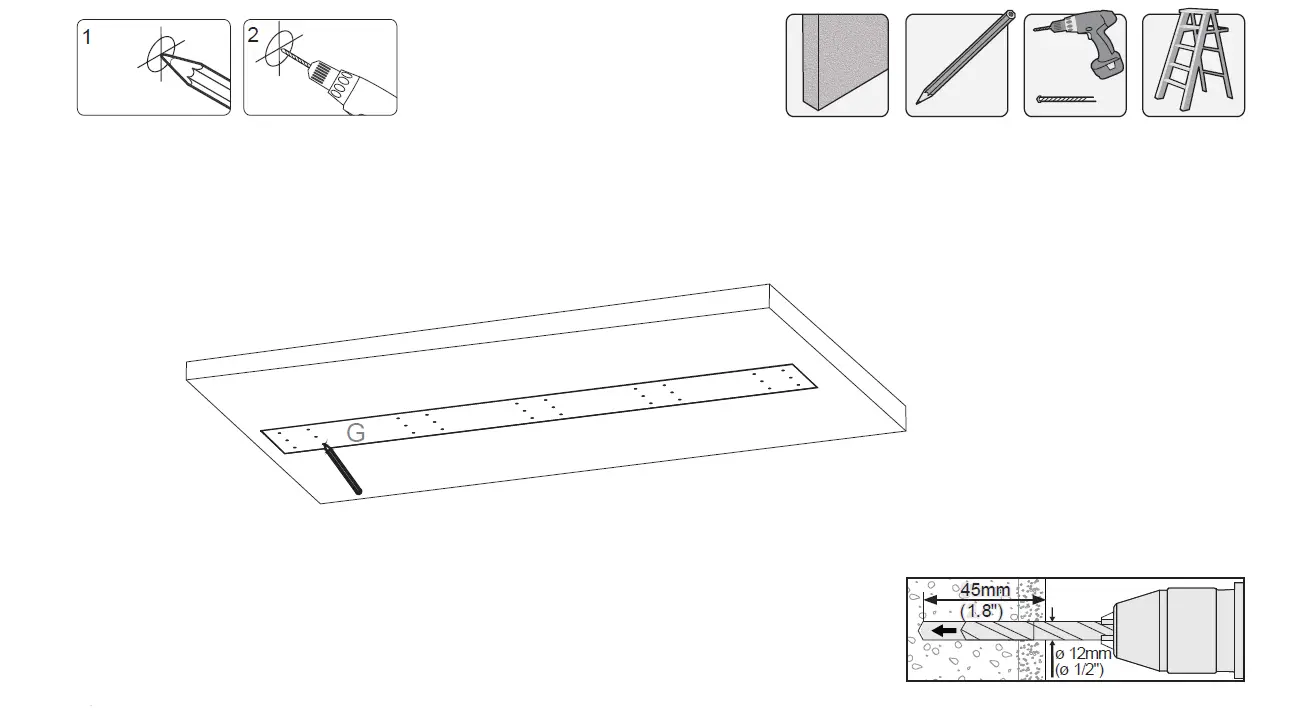 1

2

G

45mm
(1.8")

ø 12mm
(ø 1/2")