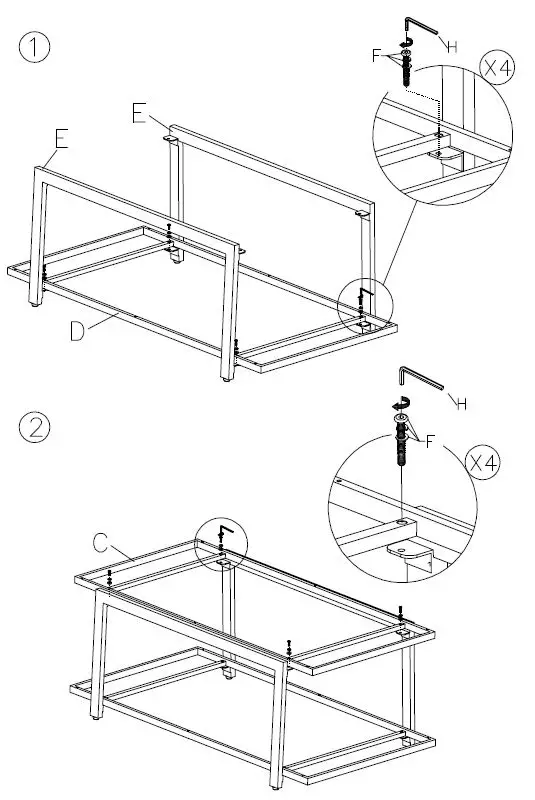 1
H
F
X4
E
E
D
2
H
F
X4
C