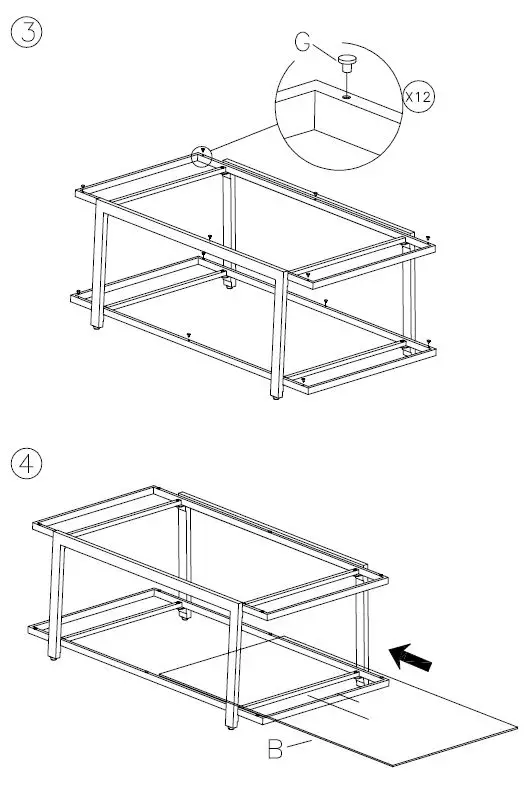 ③
G
X12
④
B